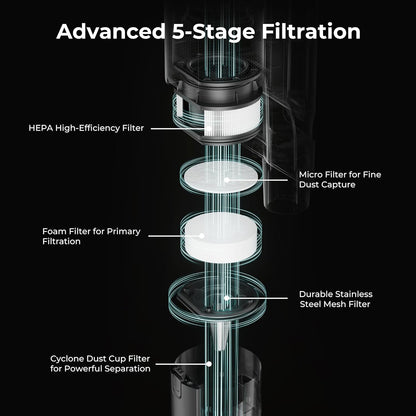 Advanced 5-Stage Filtration

HEPA High-Efficiency Filter

Micro Filter for Fine Dust Capture

Foam Filter for Primary Filtration

Durable Stainless Steel Mesh Filter

Cyclone Dust Cup Filter for Powerful Separation